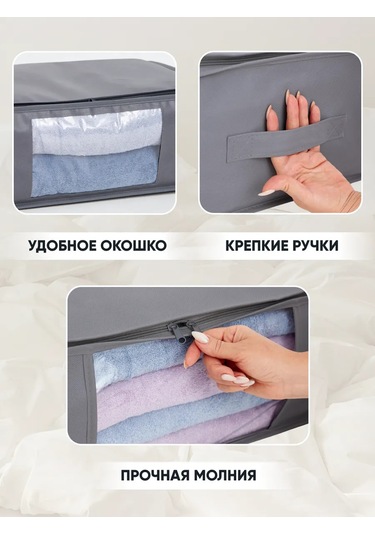 УДОБНОЕ ОКОШКО

КРЕПКИЕ РУЧКИ

ПРОЧНАЯ МОЛНИЯ