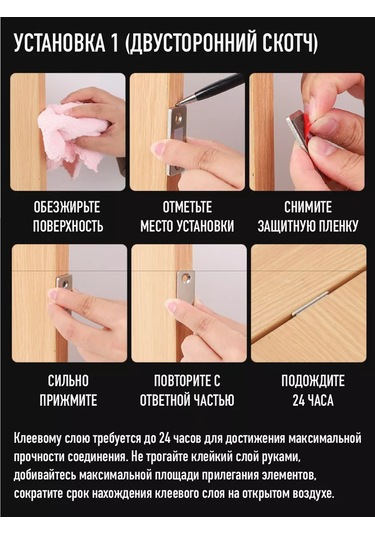 УСТАНОВКА 1 (ДВУСТОРОННИЙ СКОТЧ)

ОБЕЗЖИРЬТЕ ПОВЕРХНОСТЬ

ОТМЕТЬТЕ МЕСТО УСТАНОВКИ

СНИМИТЕ ЗАЩИТНУЮ ПЛЕНКУ

СИЛЬНО ПРИЖМИТЕ

ПОВТОРИТЕ С ОТВЕТНОЙ ЧАСТЬЮ

ПОДОЖДИТЕ 24 ЧАСА

Клеевому слою требуется до 24 часов для достижения максимальной прочности соединения. Не трогайте клейкий слой руками, добивайтесь максимальной площади прилегания элементов, сократите срок нахождения клеевого слоя на открытом воздухе.