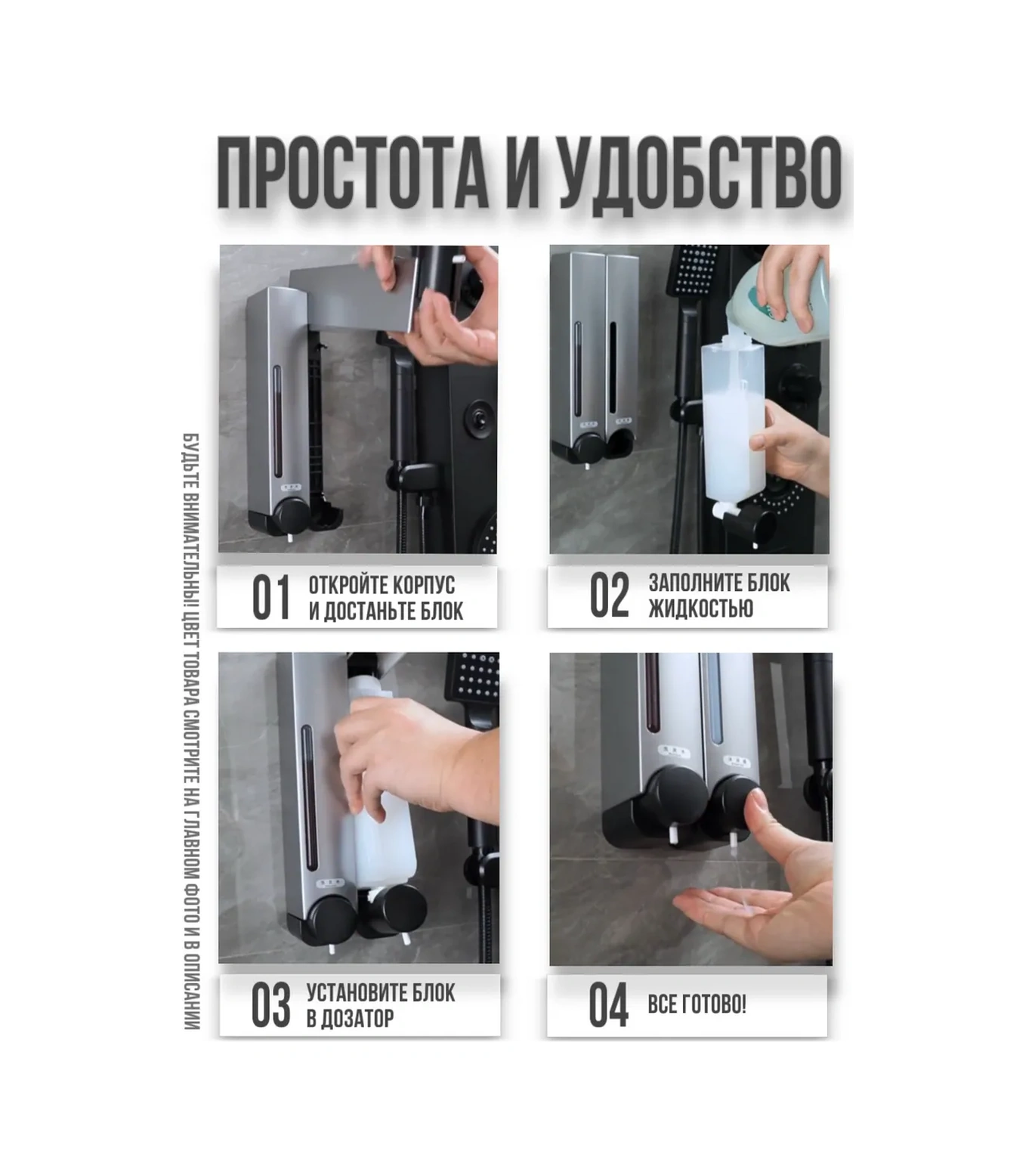 ПРОСТОТА И УДОБСТВО

БУДЬТЕ ВНИМАТЕЛЬНЫ! ЦВЕТ ТОВАРА СМОТРИТЕ НА ГЛАВНОМ ФОТО И В ОПИСАНИИ

01 ОТКРОЙТЕ КОРПУС И ДОСТАНЬТЕ БЛОК

02 ЗАПОЛНИТЕ БЛОК ЖИДКОСТЬЮ

03 УСТАНОВИТЕ БЛОК В ДОЗАТОР

04 ВСЕ ГОТОВО!