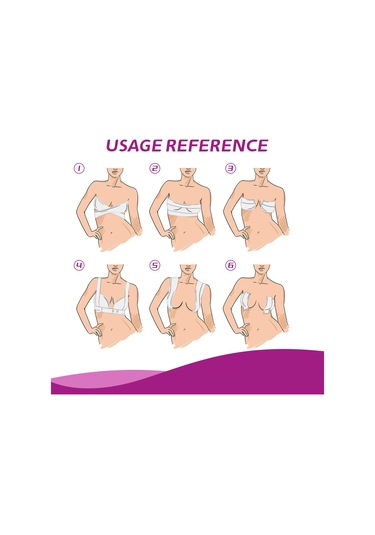 USAGE REFERENCE

1

2

3

4

5

6