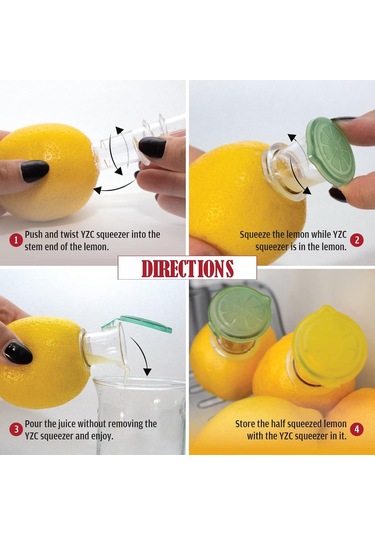 1 Push and twist YZC squeezer into the stem end of the lemon.

Squeeze the lemon while YZC squeezer is in the lemon. 2

DIRECTIONS

3 Pour the juice without removing the YZC squeezer and enjoy.

Store the half squeezed lemon with the YZC squeezer in it. 4