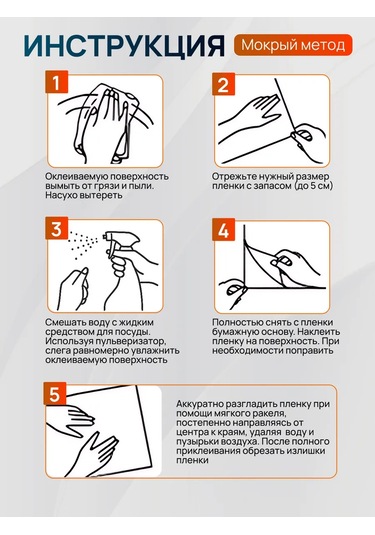 ИНСТРУКЦИЯ Мокрый метод

1

Оклеиваемую поверхность вымыть от грязи и пыли. Насухо вытереть

2

Отрежьте нужный размер пленки с запасом (до 5 см)

3

Смешать воду с жидким средством для посуды. Используя пульверизатор, слега равномерно увлажнить оклеиваемую поверхность

4

Полностью снять с пленки бумажную основу. Наклеить пленку на поверхность. При необходимости поправить

5

Аккуратно разгладить пленку при помощи мягкого ракеля, постепенно направляясь от центра к краям, удаляя воду и пузырьки воздуха. После полного приклеивания обрезать излишки пленки