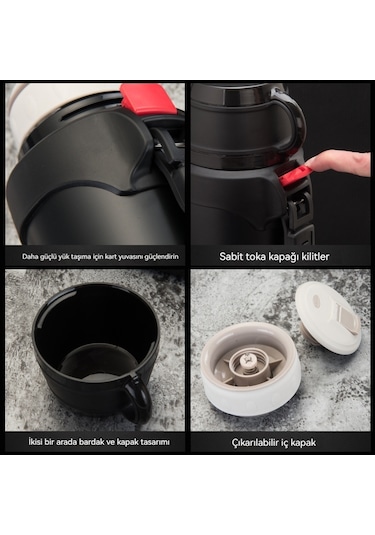 Daha güçlü yük taşıma için kart yuvasını güçlendirin

Sabit toka kapağı kilitler

İkisi bir arada bardak ve kapak tasarımı

Çıkarılabilir iç kapak