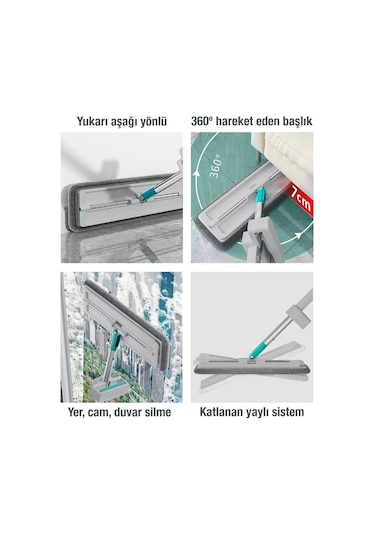 Yukarı aşağı yönlü

360° hareket eden başlık

360°

7cm

Yer, cam, duvar silme

Katlanan yaylı sistem