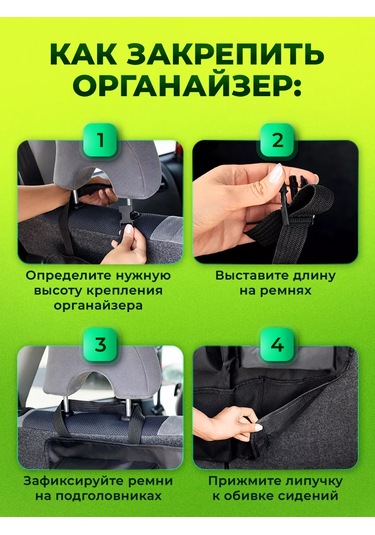 КАК ЗАКРЕПИТЬ ОРГАНАЙЗЕР:

1

Определите нужную высоту крепления органайзера

2

Выставите длину на ремнях

3

Зафиксируйте ремни на подголовниках

4

Прижмите липучку к обивке сидений