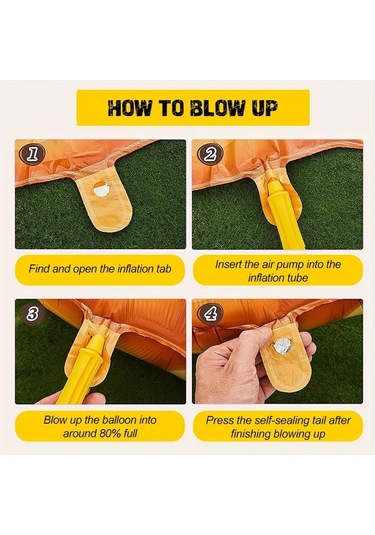 HOW TO BLOW UP

1

Find and open the inflation tab

2

Insert the air pump into the inflation tube

3

Blow up the balloon into around 80% full

4

Press the self-sealing tail after finishing blowing up