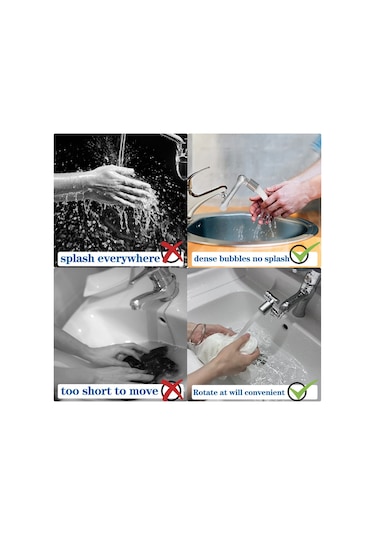 splash everywhere

dense bubbles no splash

too short to move

Rotate at will convenient