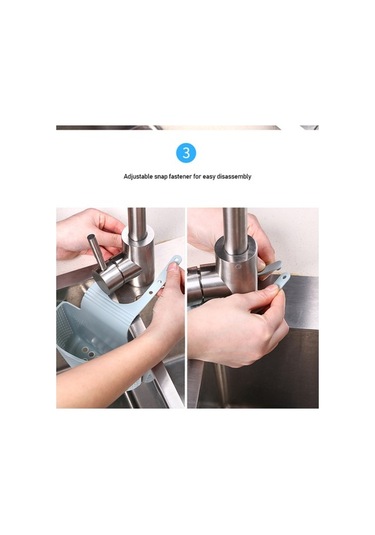 3

Adjustable snap fastener for easy disassembly