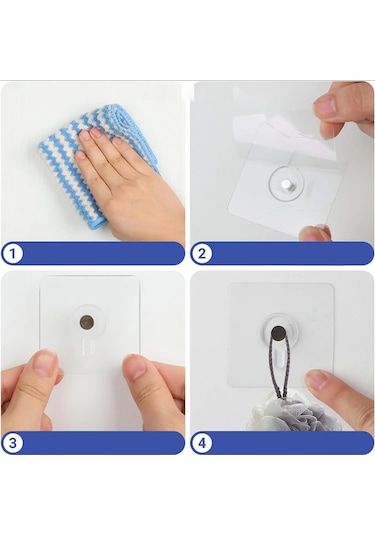 1

2

3

4