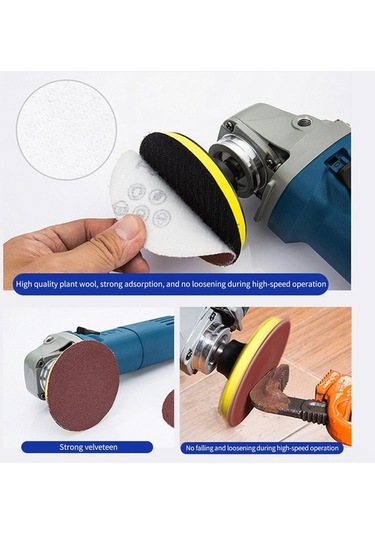 High quality plant wool, strong adsorption, and no loosening during high-speed operation

Strong velveteen

No falling and loosening during high-speed operation