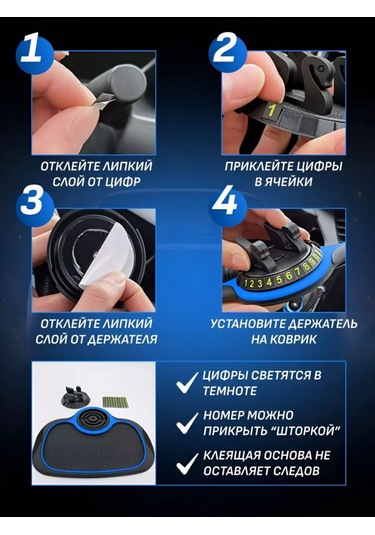 1

ОТКЛЕЙТЕ ЛИПКИЙ СЛОЙ ОТ ЦИФР

2

1

ПРИКЛЕЙТЕ ЦИФРЫ В ЯЧЕЙКИ

3

ОТКЛЕЙТЕ ЛИПКИЙ СЛОЙ ОТ ДЕРЖАТЕЛЯ

4

1 2 3 4 5 6 7 8 9

УСТАНОВИТЕ ДЕРЖАТЕЛЬ НА КОВРИК

ЦИФРЫ СВЕТЯТСЯ В ТЕМНОТЕ

НОМЕР МОЖНО ПРИКРЫТЬ "ШТОРКОЙ"

КЛЕЯЩАЯ ОСНОВА НЕ ОСТАВЛЯЕТ СЛЕДОВ