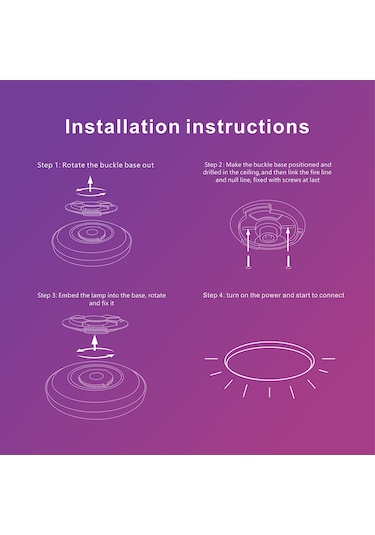 Installation instructions

Step 1: Rotate the buckle base out

Step 2: Make the buckle base positioned and drilled in the ceiling, and then link the fire line and null line, fixed with screws at last

Step 3: Embed the lamp into the base, rotate and fix it

Step 4: turn on the power and start to connect