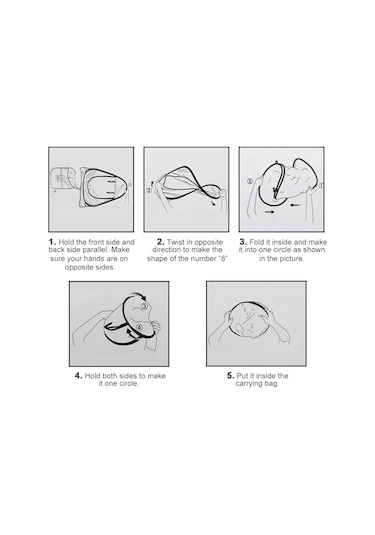 ①

②

②

①

1. Hold the front side and back side parallel. Make sure your hands are on opposite sides.

2. Twist in opposite direction to make the shape of the number "8"

3. Fold it inside and make it into one circle as shown in the picture.

③

④

4. Hold both sides to make it one circle.

5. Put it inside the carrying bag.