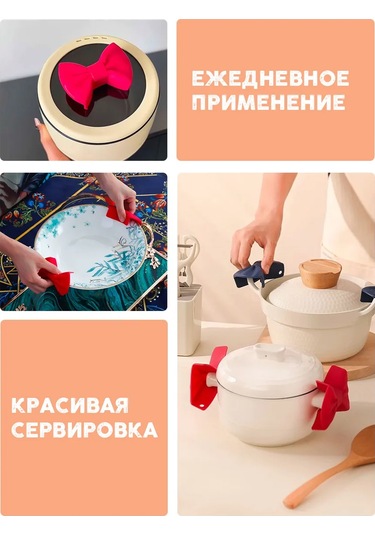 ЕЖЕДНЕВНОЕ ПРИМЕНЕНИЕ

КРАСИВАЯ СЕРВИРОВКА