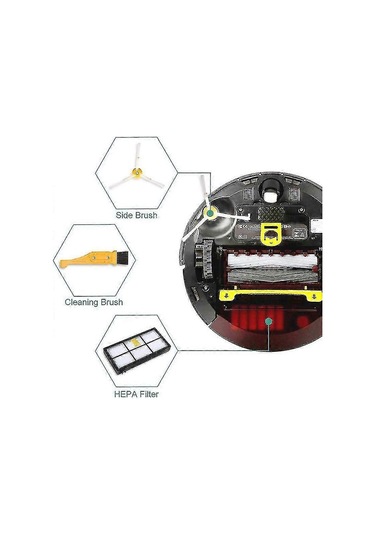 Side Brush

Cleaning Brush

HEPA Filter