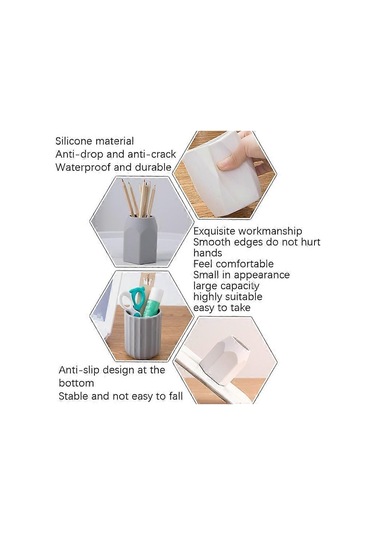 Silicone material
Anti-drop and anti-crack
Waterproof and durable

Exquisite workmanship
Smooth edges do not hurt hands
Feel comfortable
Small in appearance
large capacity
highly suitable
easy to take

Anti-slip design at the bottom
Stable and not easy to fall