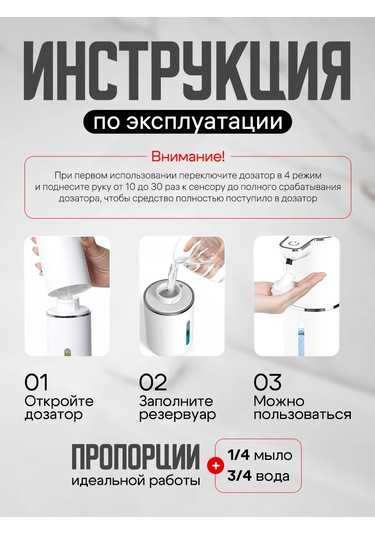 ИНСТРУКЦИЯ
по эксплуатации

Внимание!
При первом использовании переключите дозатор в 4 режим и поднесите руку от 10 до 30 раз к сенсору до полного срабатывания дозатора, чтобы средство полностью поступило в дозатор

01
Откройте дозатор

02
Заполните резервуар

03
Можно пользоваться

ПРОПОРЦИИ
идеальной работы
+
1/4 мыло
3/4 вода