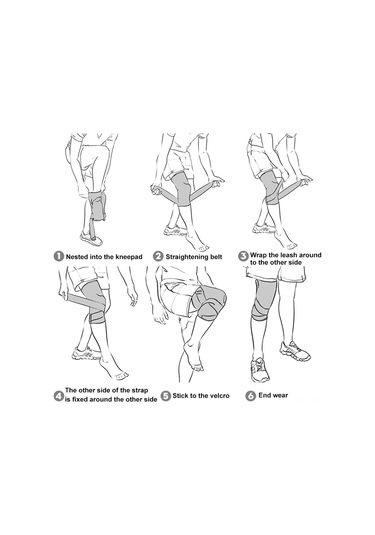 1 Nested into the kneepad

2 Straightening belt

3 Wrap the leash around to the other side

4 The other side of the strap is fixed around the other side

5 Stick to the velcro

6 End wear