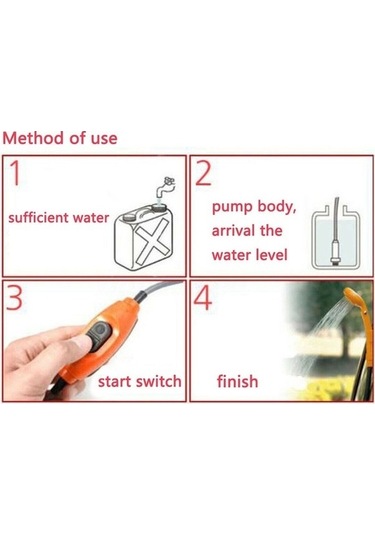 Method of use

1

sufficient water

2

pump body, arrival the water level

3

start switch

4

finish