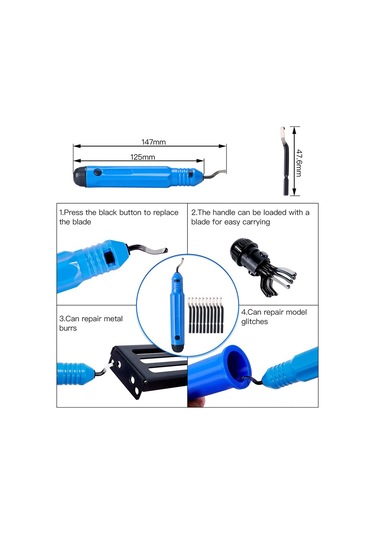 147mm
125mm
47.6mm

1.Press the black button to replace the blade

2.The handle can be loaded with a blade for easy carrying

3.Can repair metal burrs

4.Can repair model glitches