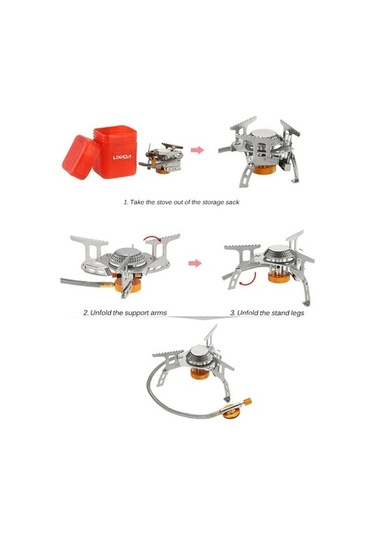 LIXADA

1. Take the stove out of the storage sack

2. Unfold the support arms

3. Unfold the stand legs