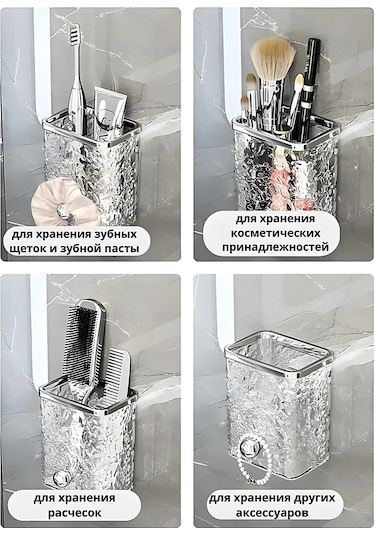 для хранения зубных щеток и зубной пасты

для хранения косметических принадлежностей

для хранения расчесок

для хранения других аксессуаров