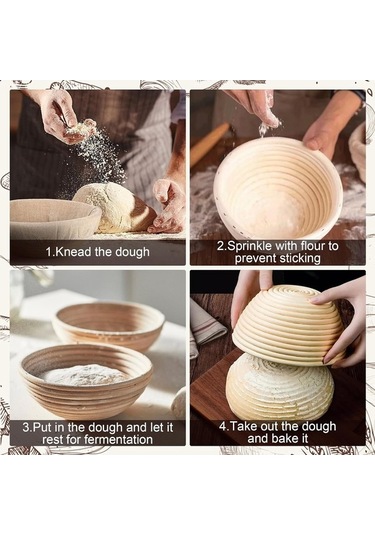 1.Knead the dough

2.Sprinkle with flour to prevent sticking

3.Put in the dough and let it rest for fermentation

4.Take out the dough and bake it