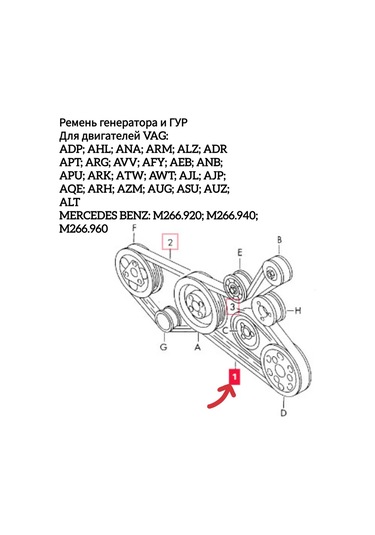 Ремень генератора и ГУР
Для двигателей VAG:
ADP; AHL; ANA; ARM; ALZ; ADR
APT; ARG; AVV; AFY; AEB; ANB;
APU; ARK; ATW; AWT; AJL; AJP;
AQE; ARH; AZM; AUG; ASU; AUZ;
ALT
MERCEDES BENZ: M266.920; M266.940;
M266.960

F
2
B
E
3
H
C
G
A
1
D