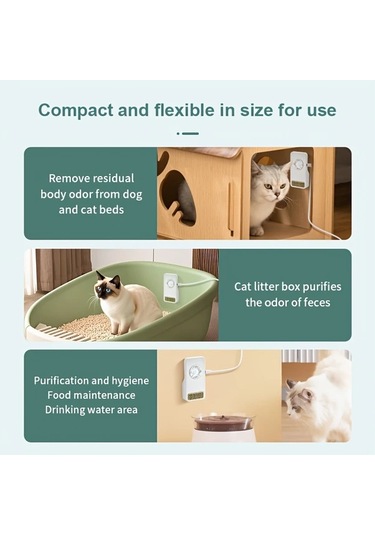 Compact and flexible in size for use

Remove residual body odor from dog and cat beds

Cat litter box purifies the odor of feces

Purification and hygiene
Food maintenance
Drinking water area