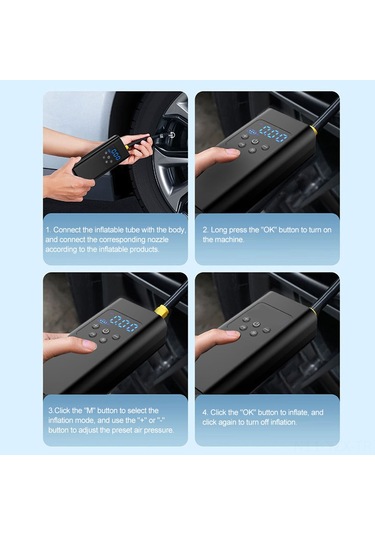 1. Connect the inflatable tube with the body, and connect the corresponding nozzle according to the inflatable products.

2. Long press the "OK" button to turn on the machine.

3.Click the "M" button to select the inflation mode, and use the "+" or "-" button to adjust the preset air pressure.

4. Click the "OK" button to inflate, and click again to turn off inflation.