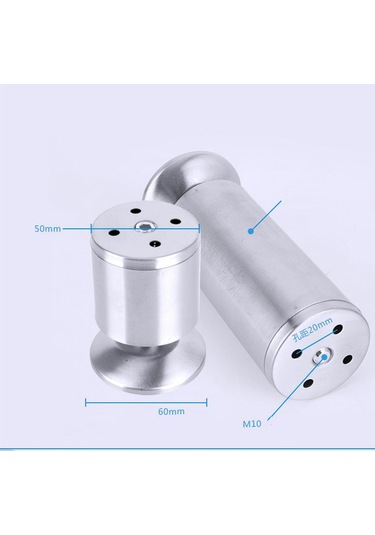 50mm

孔距20mm

60mm

M10