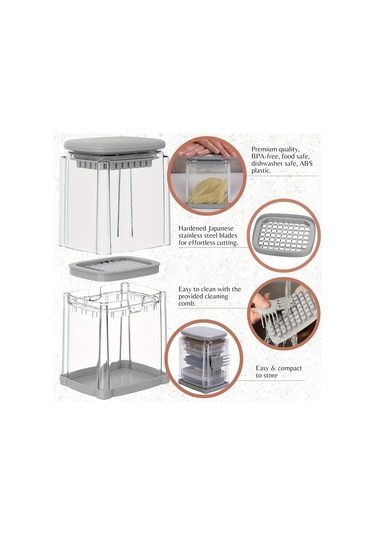 Premium quality, BPA-free, food safe, dishwasher safe, ABS plastic.

Hardened Japanese stainless steel blades for effortless cutting.

Easy to clean with the provided cleaning comb.

Easy & compact to store