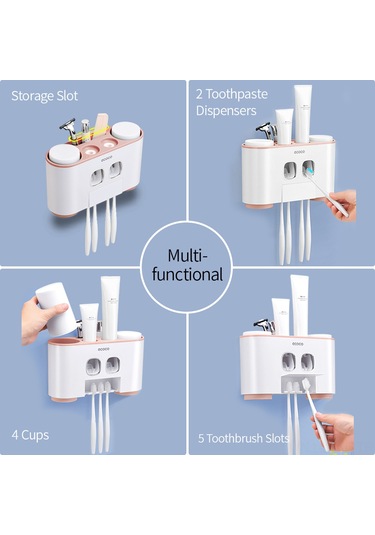 Storage Slot

ecoco

2 Toothpaste Dispensers

ecoco

Multi-functional

ecoco

4 Cups

ecoco

5 Toothbrush Slots