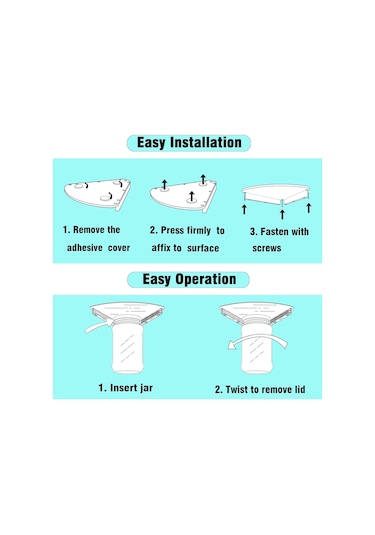 Easy Installation

1. Remove the adhesive cover

2. Press firmly to affix to surface

3. Fasten with screws

Easy Operation

1. Insert jar

2. Twist to remove lid