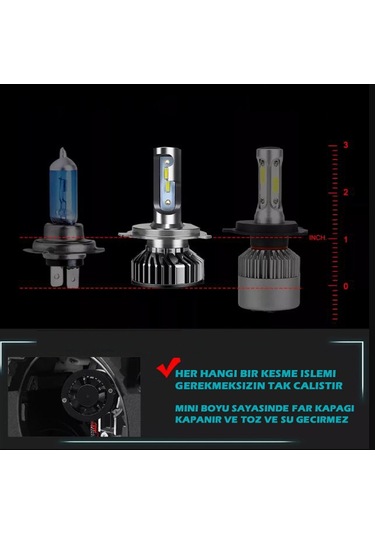 3
2
INCH
1
0

HER HANGI BIR KESME ISLEMI GEREKMEKSIZIN TAK CALISTIR

MINI BOYU SAYASINDE FAR KAPAGI KAPANIR VE TOZ VE SU GECIRMEZ