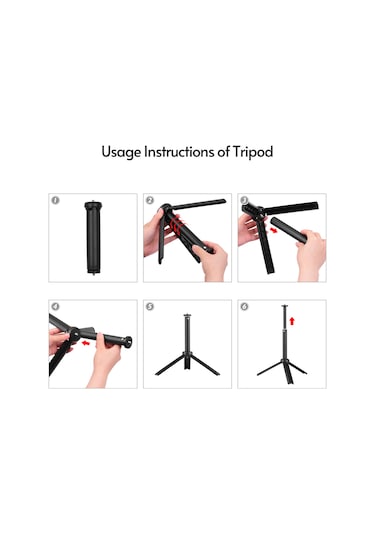 Usage Instructions of Tripod

1

2

3

4

5

6