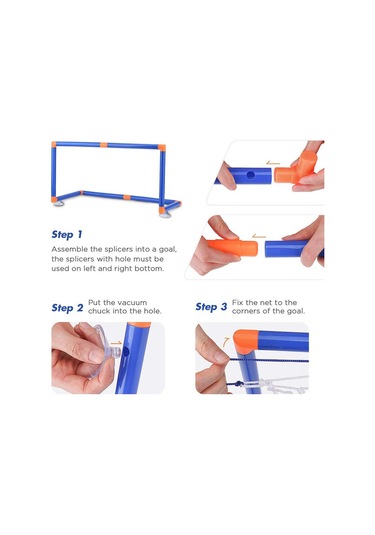 Step 1
Assemble the splicers into a goal, the splicers with hole must be used on left and right bottom.

Step 2 Put the vacuum chuck into the hole.

Step 3 Fix the net to the corners of the goal.