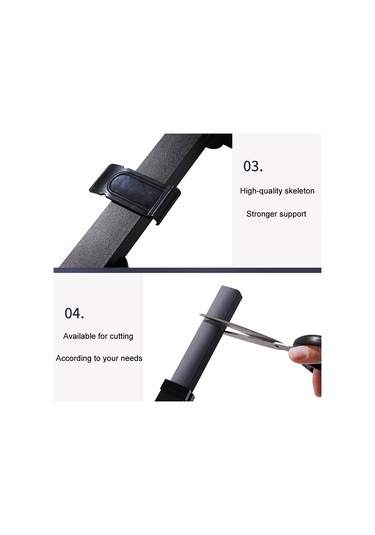 03.

High-quality skeleton

Stronger support

04.

Available for cutting

According to your needs