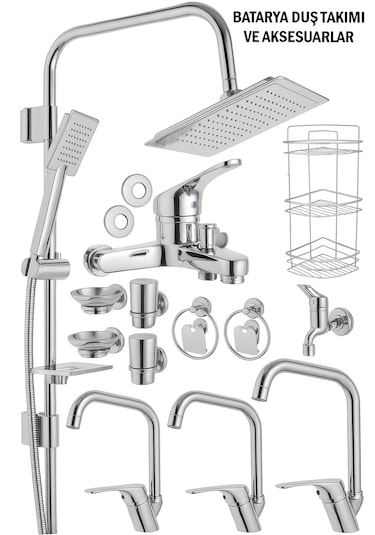 BATARYA DUŞ TAKIMI
VE AKSESUARLAR