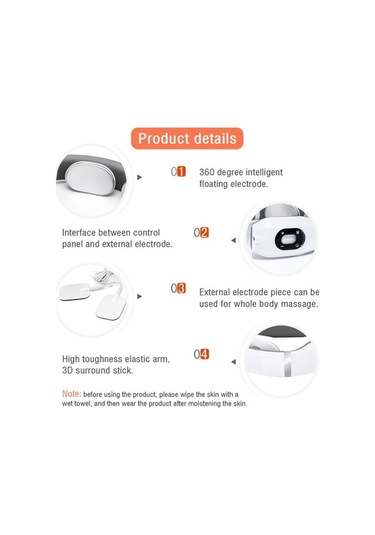 Product details

01 360 degree intelligent floating electrode.

Interface between control panel and external electrode.

02

03 External electrode piece can be used for whole body massage.

High toughness elastic arm, 3D surround stick.

04

Note: before using the product, please wipe the skin with a wet towel, and then wear the product after moistening the skin.