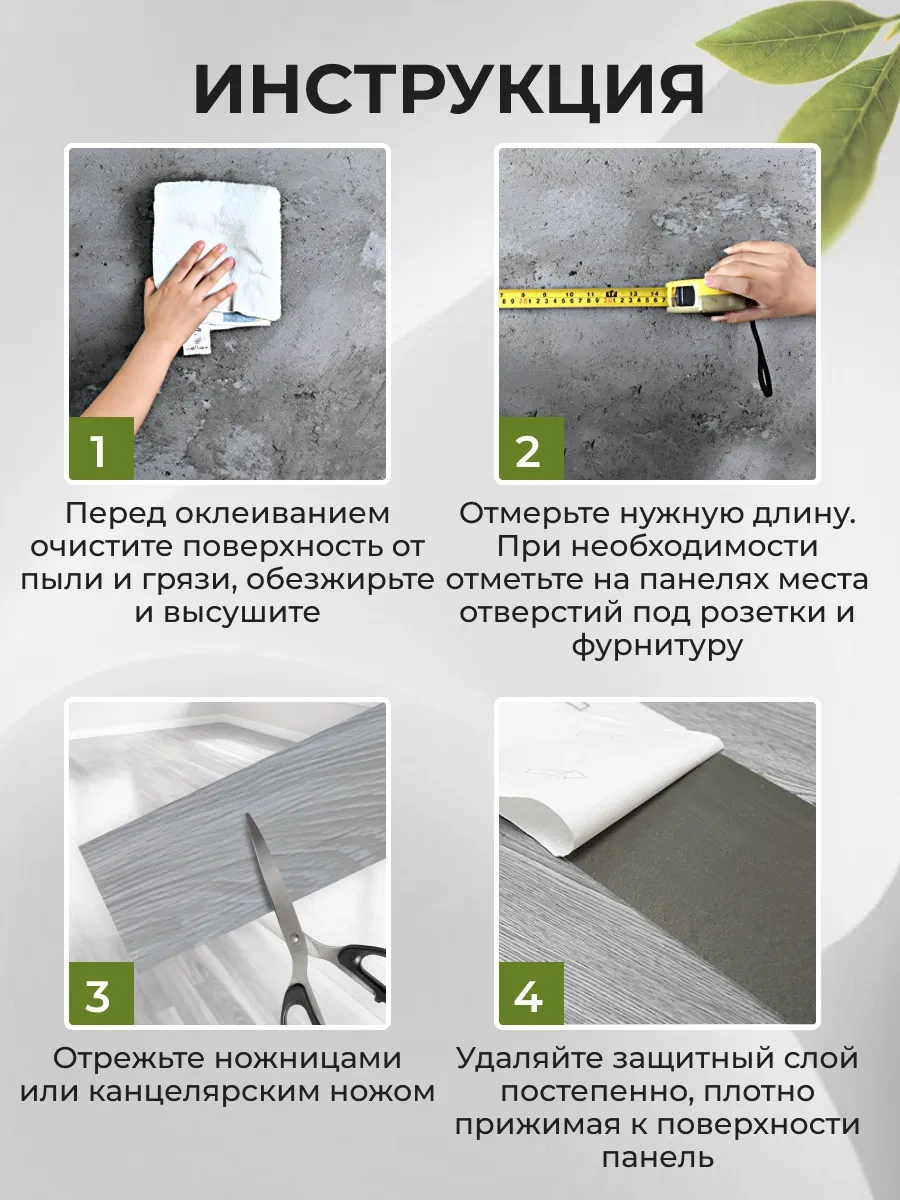 ИНСТРУКЦИЯ

1

Перед оклеиванием очистите поверхность от пыли и грязи, обезжирьте и высушите

2

Отмерьте нужную длину. При необходимости отметьте на панелях места отверстий под розетки и фурнитуру

3

Отрежьте ножницами или канцелярским ножом

4

Удаляйте защитный слой постепенно, плотно прижимая к поверхности панель