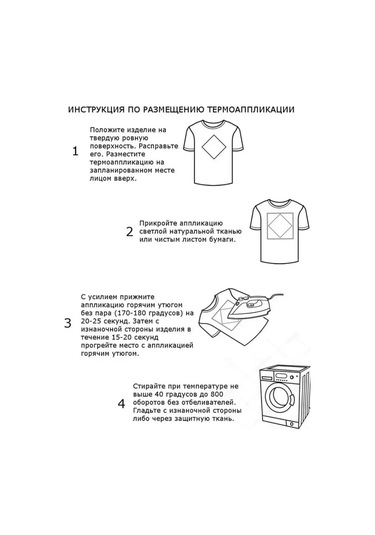 ИНСТРУКЦИЯ ПО РАЗМЕЩЕНИЮ ТЕРМОАППЛИКАЦИИ

1

Положите изделие на твердую ровную поверхность. Расправьте его. Разместите термоаппликацию на запланированном месте лицом вверх.

2

Прикройте аппликацию светлой натуральной тканью или чистым листом бумаги.

3

С усилием прижмите аппликацию горячим утюгом без пара (170-180 градусов) на 20-25 секунд. Затем с изнаночной стороны изделия в течение 15-20 секунд прогрейте место с аппликацией горячим утюгом.

4

Стирайте при температуре не выше 40 градусов до 800 оборотов без отбеливателей. Гладьте с изнаночной стороны либо через защитную ткань.