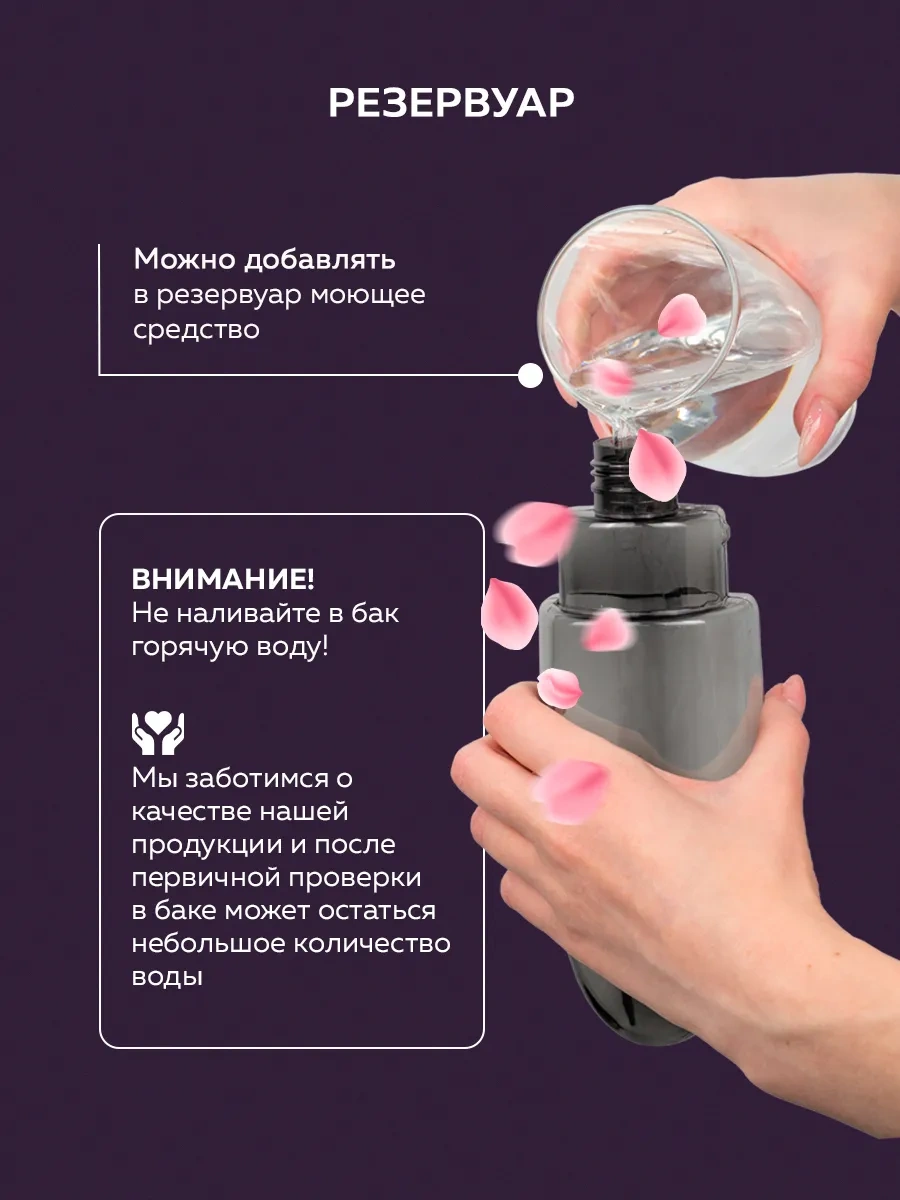 РЕЗЕРВУАР

Можно добавлять в резервуар моющее средство

ВНИМАНИЕ!
Не наливайте в бак горячую воду!

Мы заботимся о качестве нашей продукции и после первичной проверки в баке может остаться небольшое количество воды