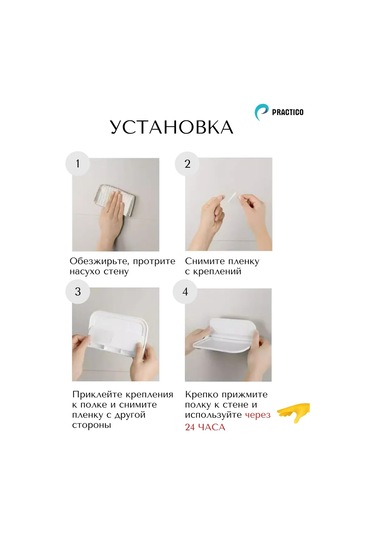 PRACTICO

УСТАНОВКА

1

Обезжирьте, протрите насухо стену

2

Снимите пленку с креплений

3

Приклейте крепления к полке и снимите пленку с другой стороны

4

Крепко прижмите полку к стене и используйте через 24 ЧАСА