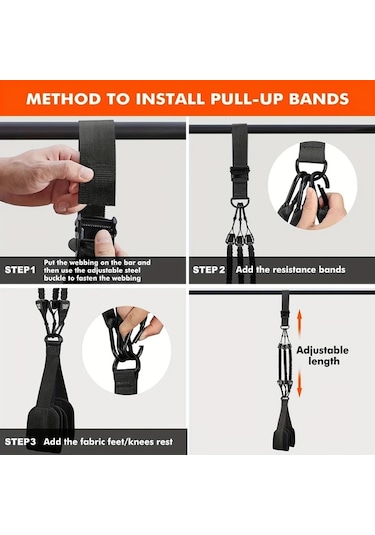 METHOD TO INSTALL PULL-UP BANDS

STEP1 Put the webbing on the bar and then use the adjustable steel buckle to fasten the webbing

STEP 2 Add the resistance bands

STEP3 Add the fabric feet/knees rest

Adjustable length