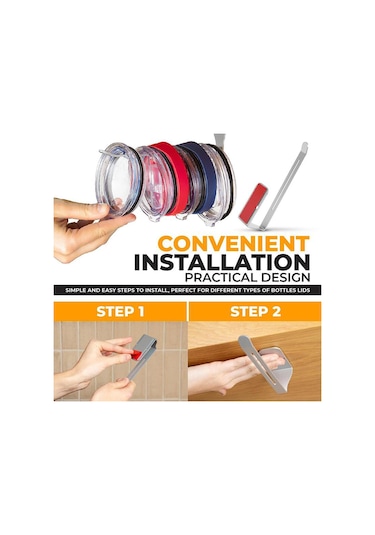 CONVENIENT
INSTALLATION
PRACTICAL DESIGN

SIMPLE AND EASY STEPS TO INSTALL, PERFECT FOR DIFFERENT TYPES OF BOTTLES LIDS

STEP 1

STEP 2