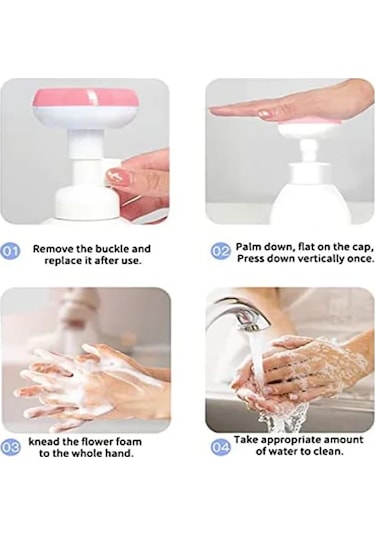 01 Remove the buckle and replace it after use.

02 Palm down, flat on the cap, Press down vertically once.

03 knead the flower foam to the whole hand.

04 Take appropriate amount of water to clean.