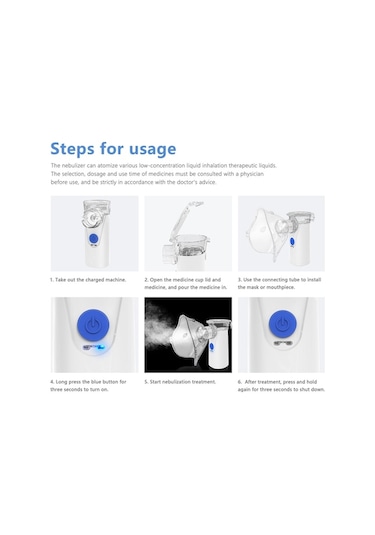 Steps for usage

The nebulizer can atomize various low-concentration liquid inhalation therapeutic liquids. The selection, dosage and use time of medicines must be consulted with a physician before use, and be strictly in accordance with the doctor's advice.

1. Take out the charged machine.

2. Open the medicine cup lid and medicine, and pour the medicine in.

3. Use the connecting tube to install the mask or mouthpiece.

4. Long press the blue button for three seconds to turn on.

5. Start nebulization treatment.

6. After treatment, press and hold again for three seconds to shut down.