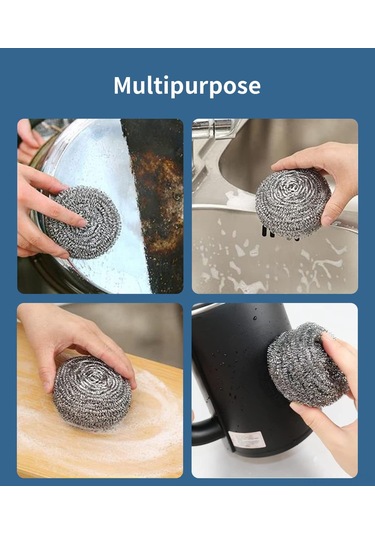 Multipurpose