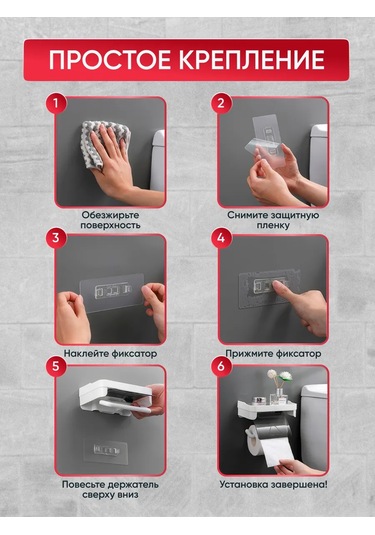 ПРОСТОЕ КРЕПЛЕНИЕ

1
Обезжирьте поверхность

2
Снимите защитную пленку

3
Наклейте фиксатор

4
Прижмите фиксатор

5
Повесьте держатель сверху вниз

6
Установка завершена!